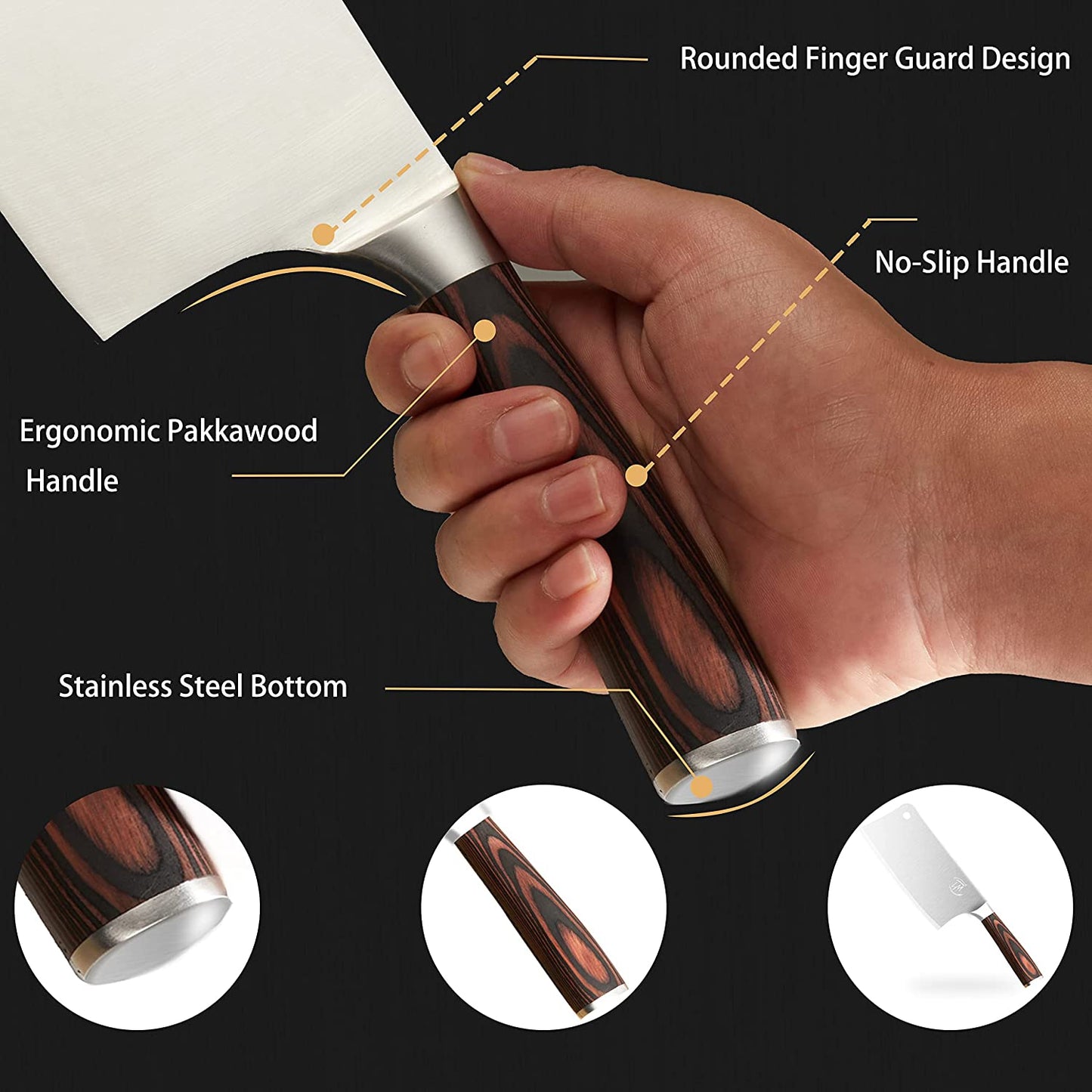 Rounded Finger Guard Design

No-Slip Handle

Ergonomic Pakkawood Handle

Stainless Steel Bottom